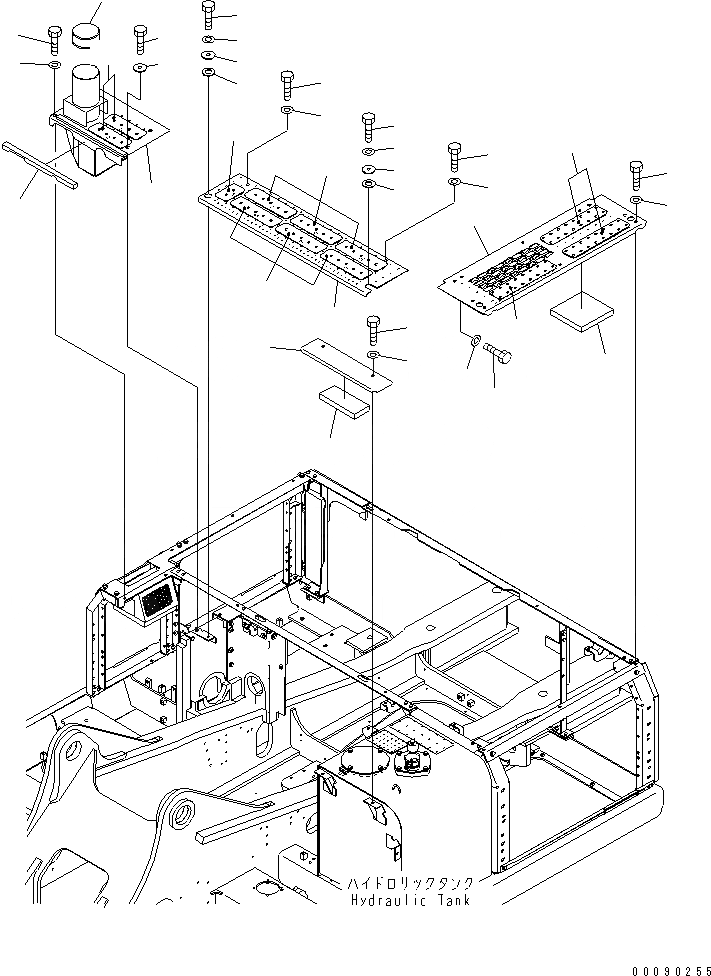 ハイドロリックタンク
Hydraulic Tank

00090255