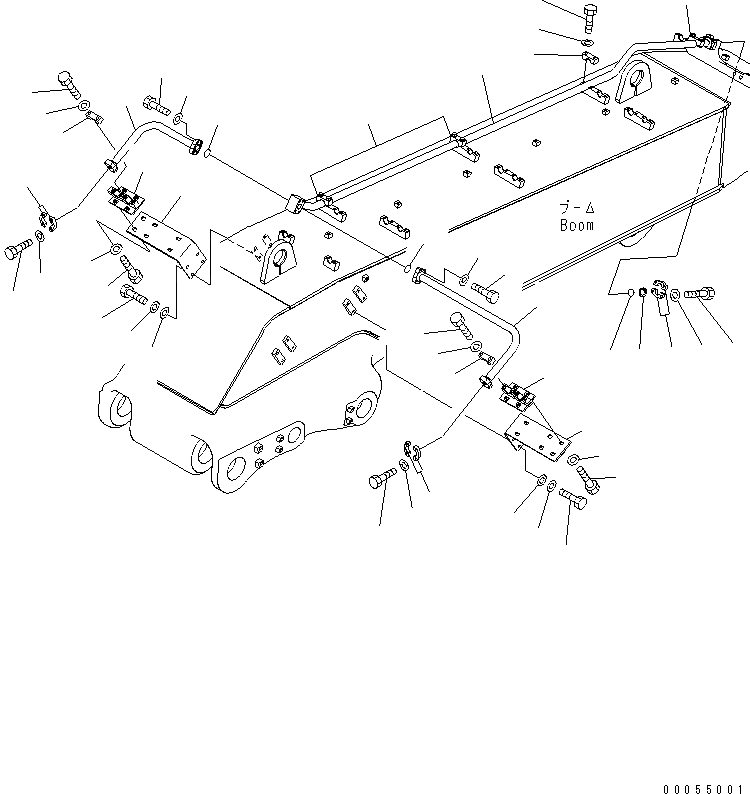 ブーム
Boom

00055001