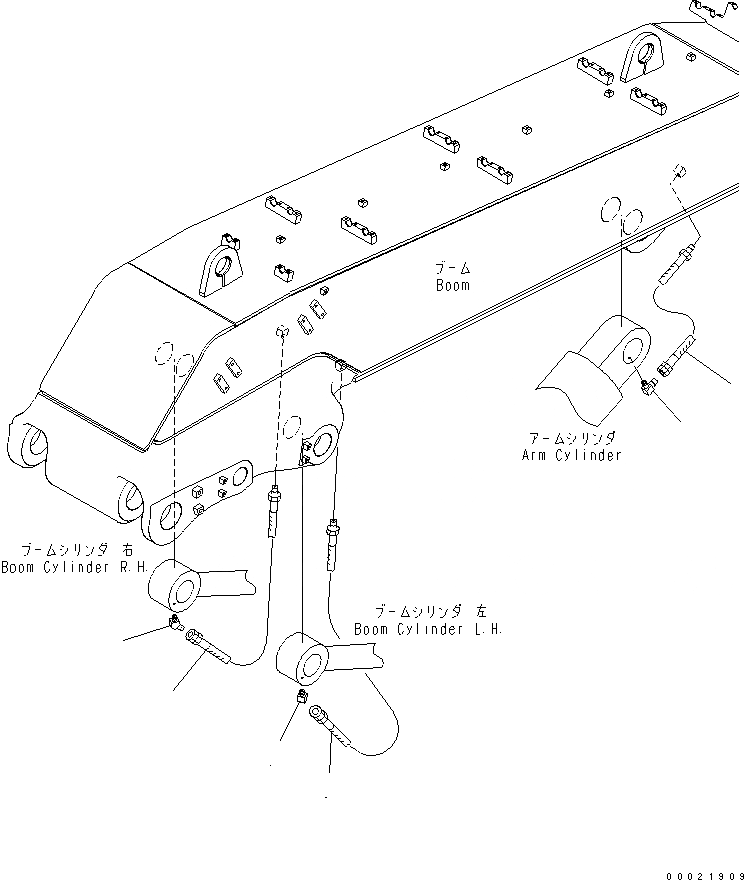 ブーム
Boom

アームシリンダ
Arm Cylinder

ブームシリンダ 右
Boom Cylinder R.H.

ブームシリンダ 左
Boom Cylinder L.H.

00021909