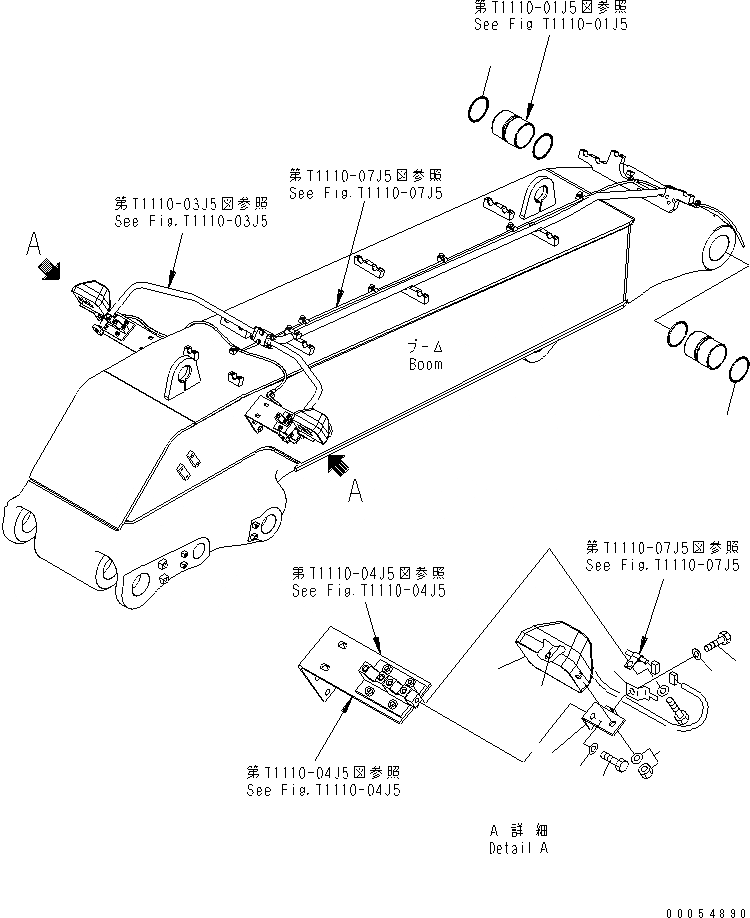 第T1110-01J5図参照
See Fig T1110-01J5

第T1110-07J5図参照
See Fig.T1110-07J5

第T1110-03J5図参照
See Fig.T1110-03J5

A

ブーム
Boom

A

第T1110-07J5図参照
See Fig.T1110-07J5

第T1110-04J5図参照
See Fig.T1110-04J5

第T1110-04J5図参照
See Fig.T1110-04J5

A 詳細
Detail A

00054890