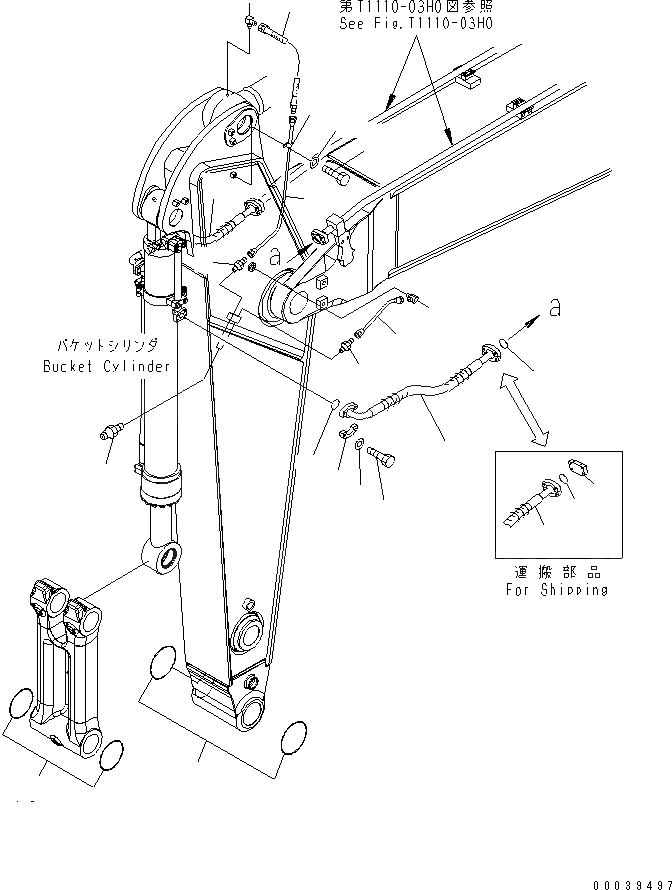 第T1110-03H0図参照
See Fig.T1110-03H0

a

a

バケットシリンダ
Bucket Cylinder

運搬部品
For Shipping

00039497