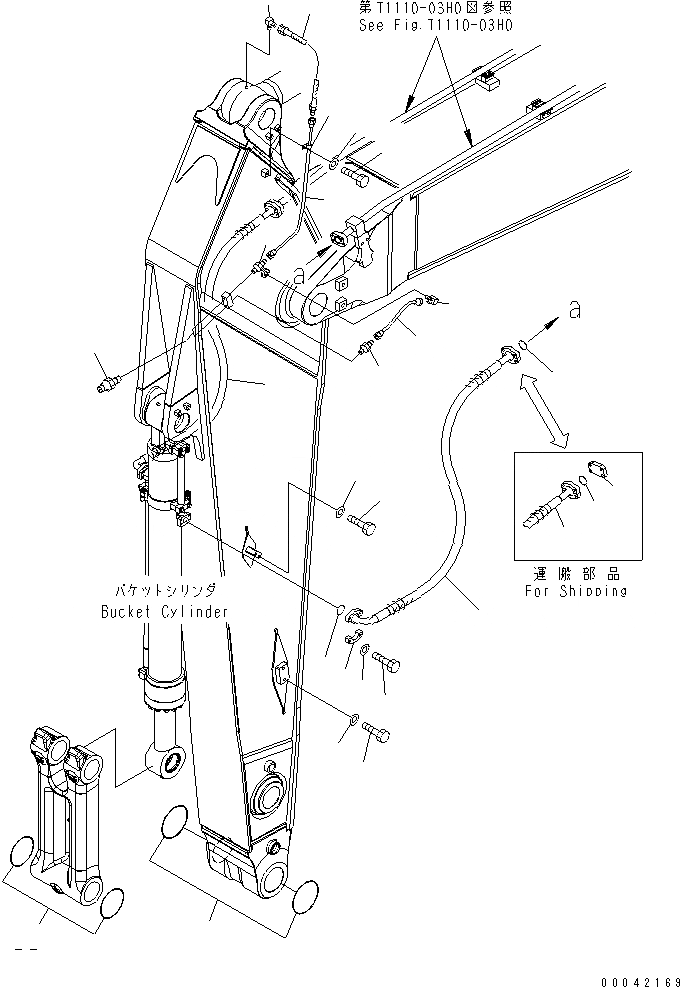 第T1110-03H0図参照
See Fig.T1110-03H0

a

a

運搬部品
For Shipping

バケットシリンダ
Bucket Cylinder

00042169