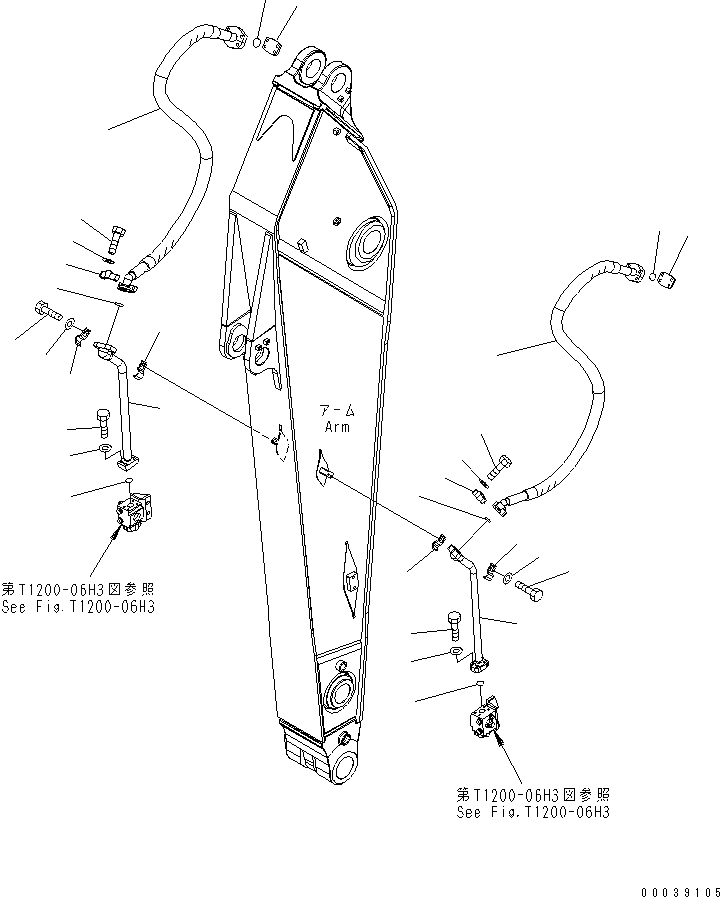 アーム
Arm

第T1200-06H3図参照
See Fig.T1200-06H3

第T1200-06H3図参照
See Fig.T1200-06H3

00039105