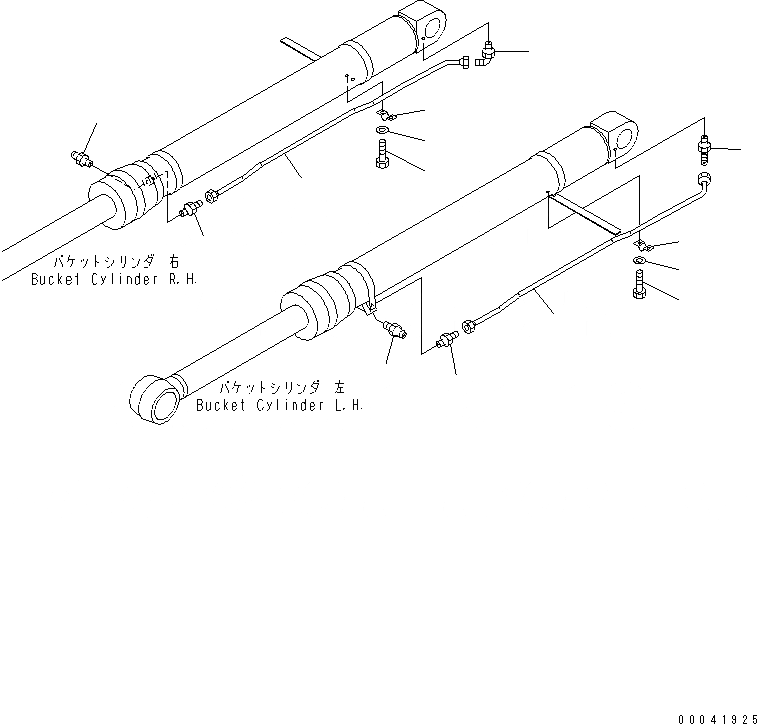 バケットシリンダ 右
Bucket Cylinder R.H.

バケットシリンダ 左
Bucket Cylinder L.H.

00041925