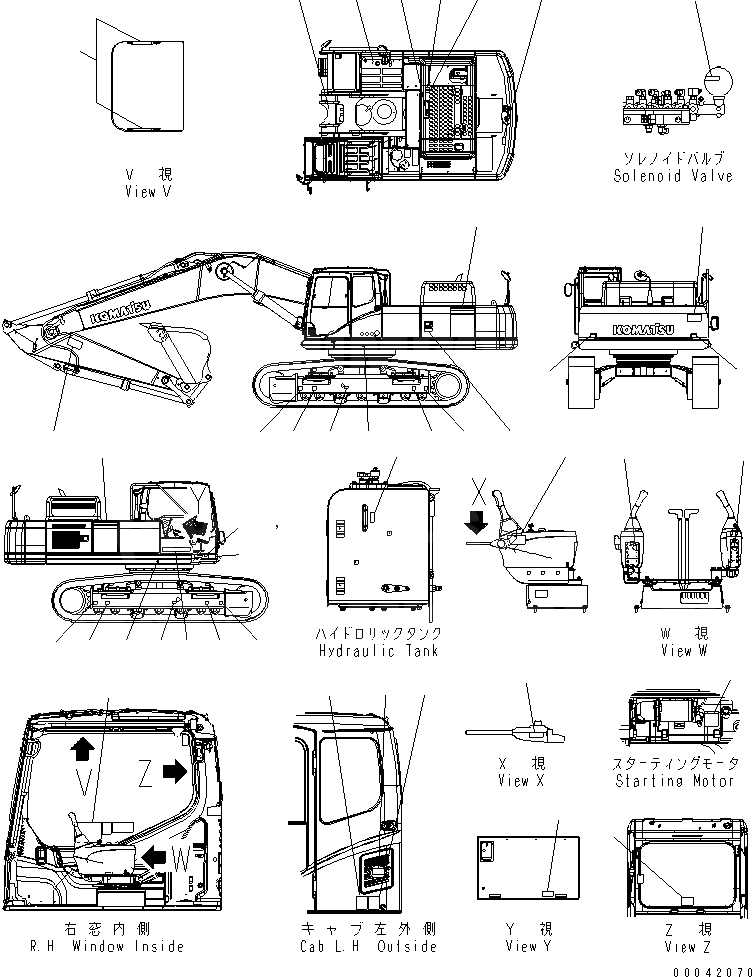 V 視
View V

ソレノイドバルブ
Solenoid Valve

KOMATSU

KOMATSU

Y

X

ハイドロリックタンク
Hydraulic Tank

W 視
View W

V

Z

W

右窓内側
R.H Window Inside

キャブ左外側
Cab L.H Outside

X 視
View X

スターティングモータ
Starting Motor

Y 視
View Y

Z 視
View Z

00042070