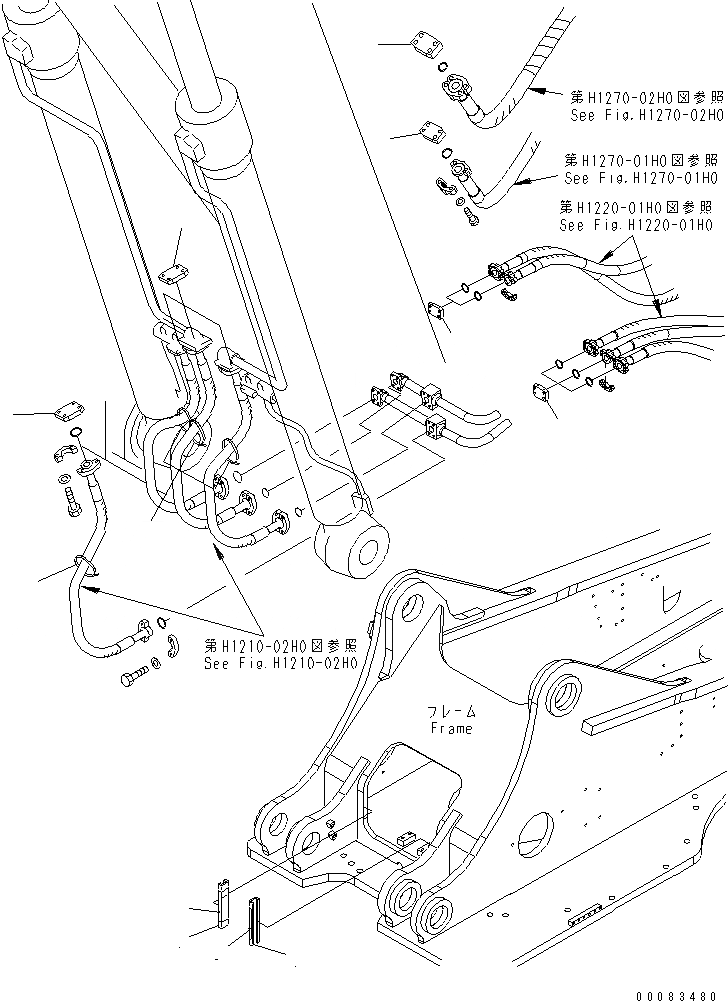 第H1270-02H0図参照
See Fig.H1270-02H0

第H1270-01H0図参照
See Fig.H1270-01H0

第H1220-01H0図参照
See Fig.H1220-01H0

第H1210-02H0図参照
See Fig.H1210-02H0

フレーム
Frame

00083480