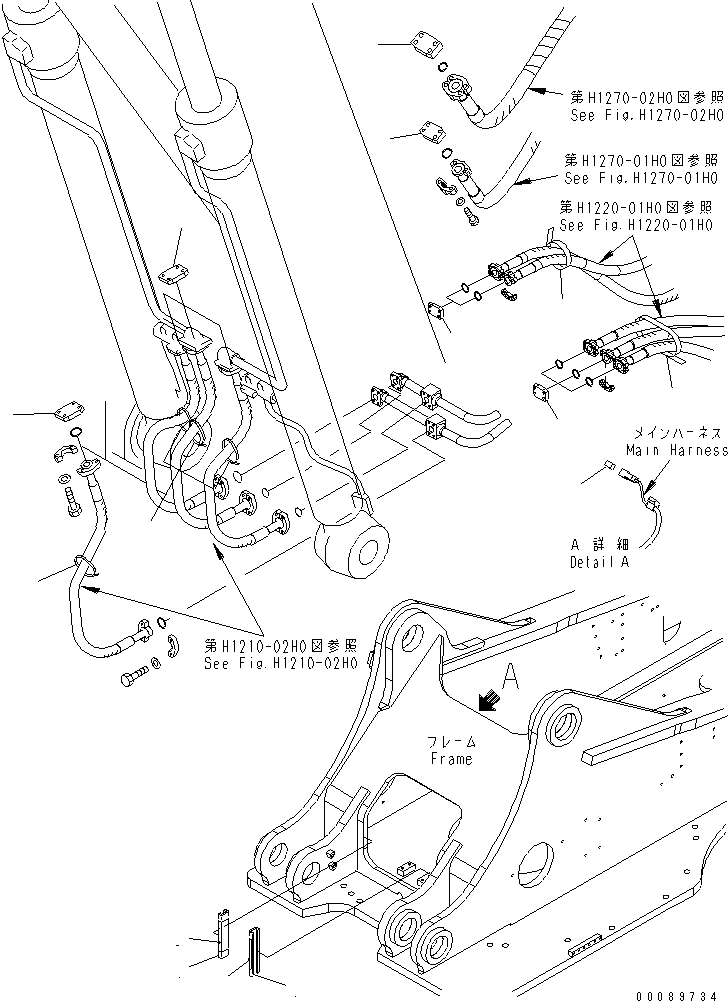 第H1270-02H0図参照
See Fig.H1270-02H0

第H1270-01H0図参照
See Fig.H1270-01H0

第H1220-01H0図参照
See Fig.H1220-01H0

メインハーネス
Main Harness

A 詳細
Detail A

第H1210-02H0図参照
See Fig.H1210-02H0

A

フレーム
Frame

00089734