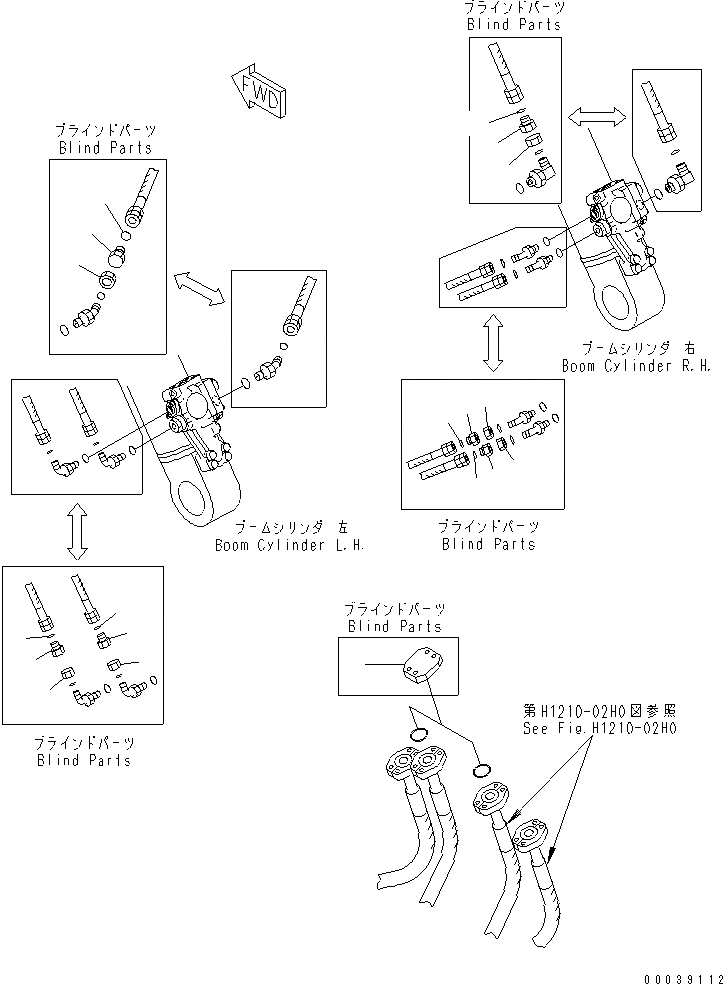 ブラインドパーツ
Blind Parts

FWD

ブラインドパーツ
Blind Parts

ブームシリンダ 右
Boom Cylinder R.H.

ブームシリンダ 左
Boom Cylinder L.H.

ブラインドパーツ
Blind Parts

ブラインドパーツ
Blind Parts

ブラインドパーツ
Blind Parts

第H1210-02H0図参照
See Fig.H1210-02H0

00039112