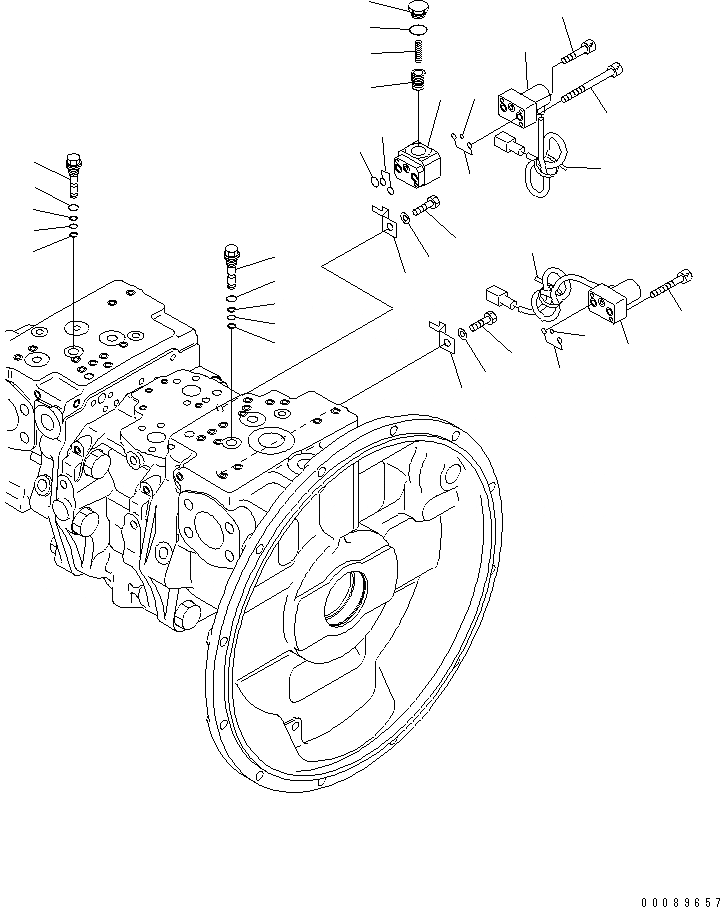 00089657