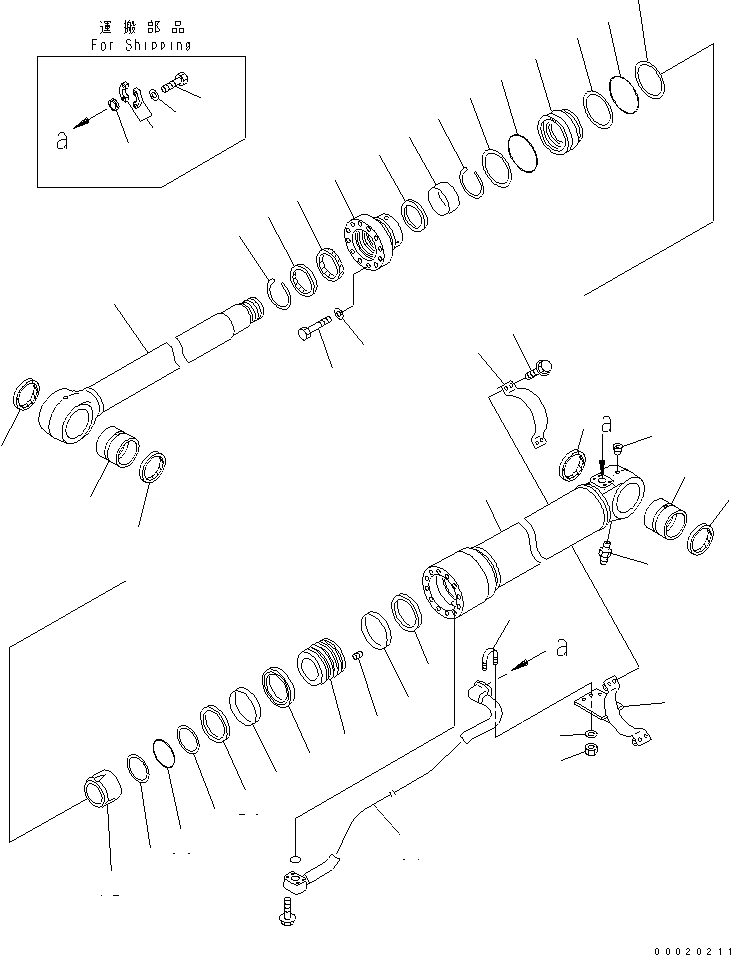 運搬部品
For Shipping

a

a

a

00020211