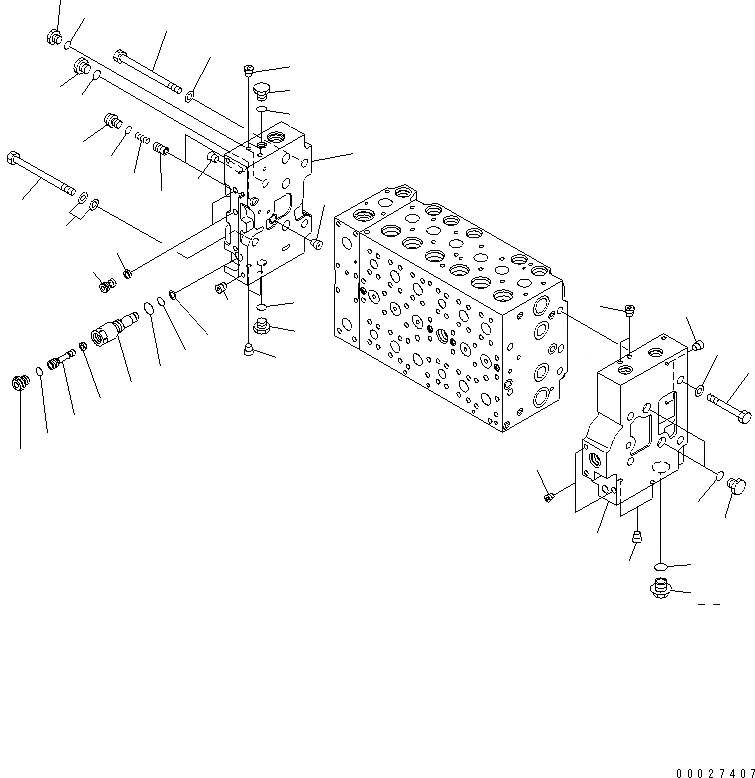 00027407