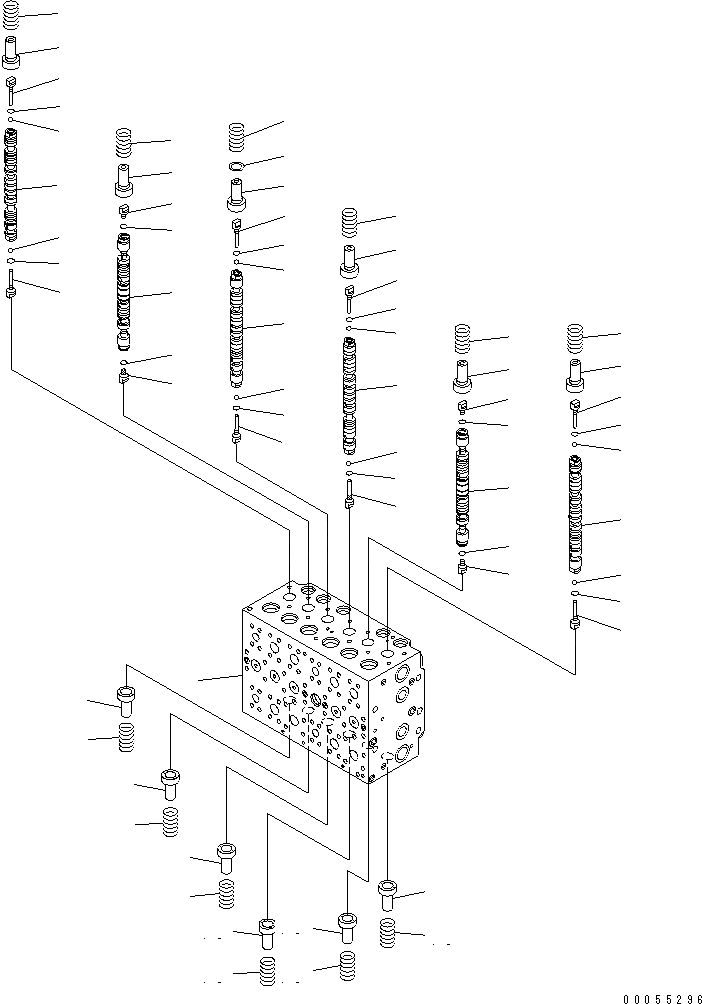 00055296