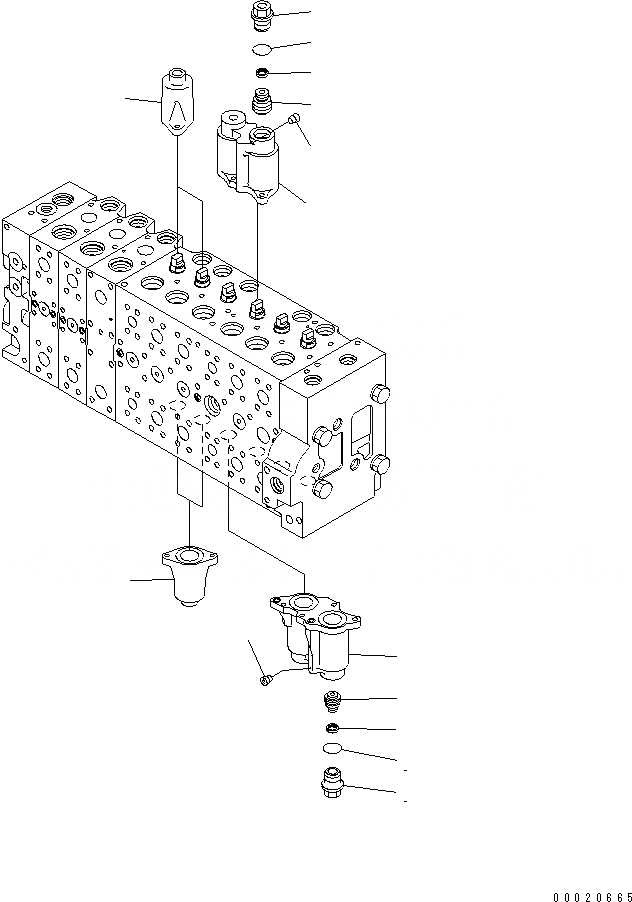 00020665