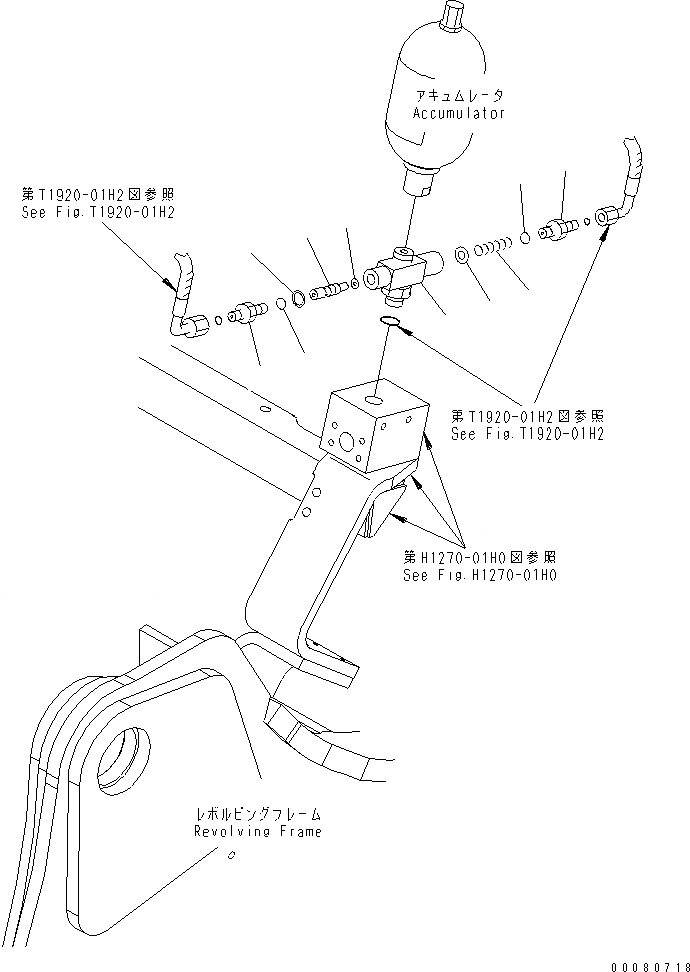 アキュムレータ
Accumulator

第T1920-01H2図参照
See Fig.T1920-01H2

第T1920-01H2図参照
See Fig.T1920-01H2

第H1270-01H0図参照
See Fig.H1270-01H0

レボルビングフレーム
Revolving Frame

00080718