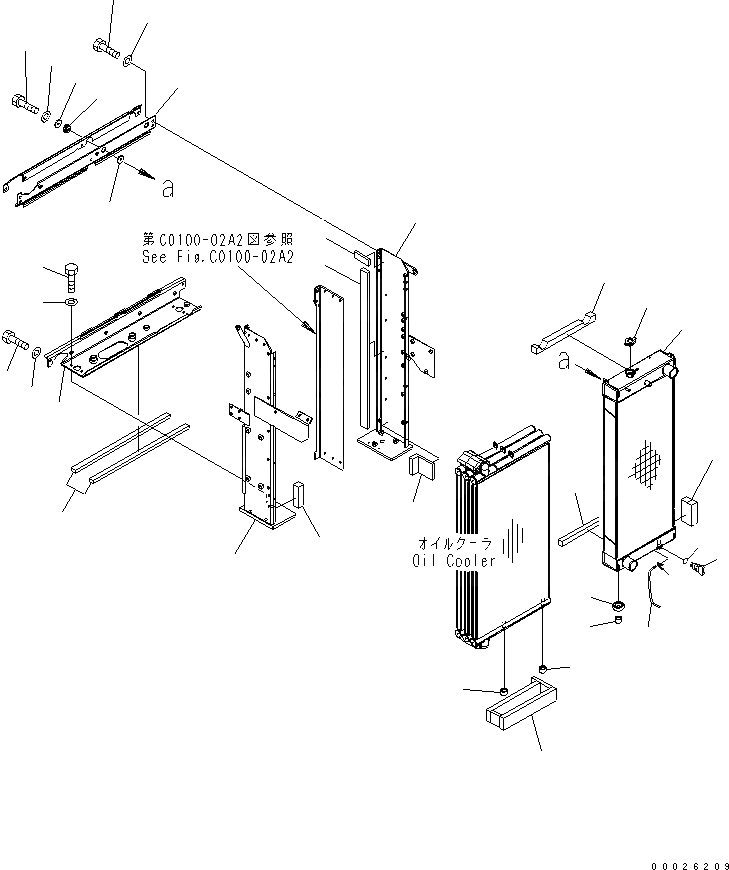 a

第C0100-02A2図参照
See Fig.C0100-02A2

a

オイルクーラ
Oil Cooler

00026209