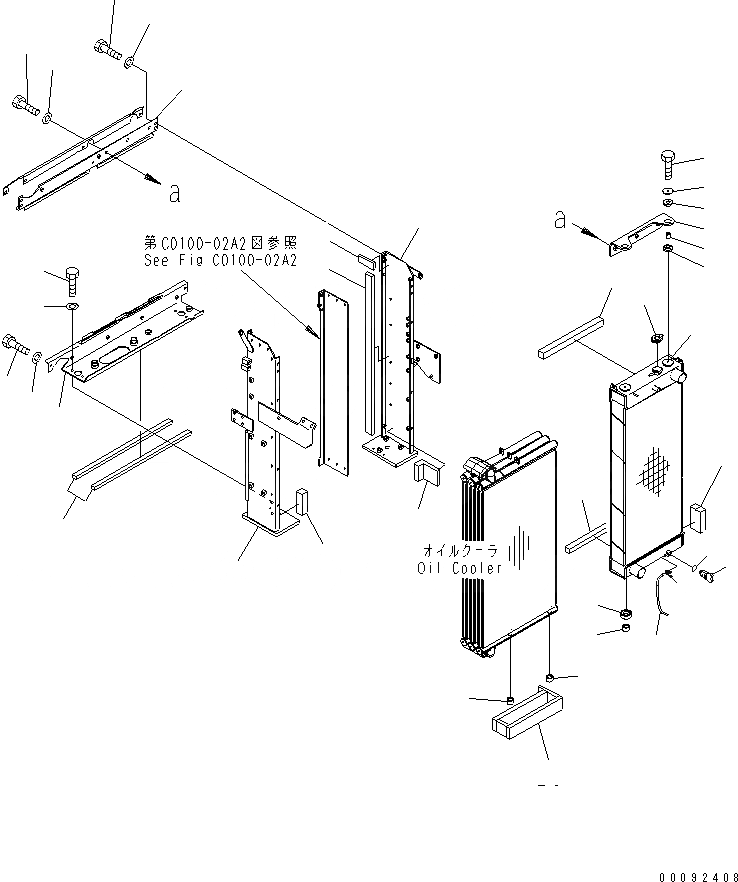 a

第C0100-02A2図参照
See Fig C0100-02A2

a

オイルクーラ
Oil Cooler

00092408