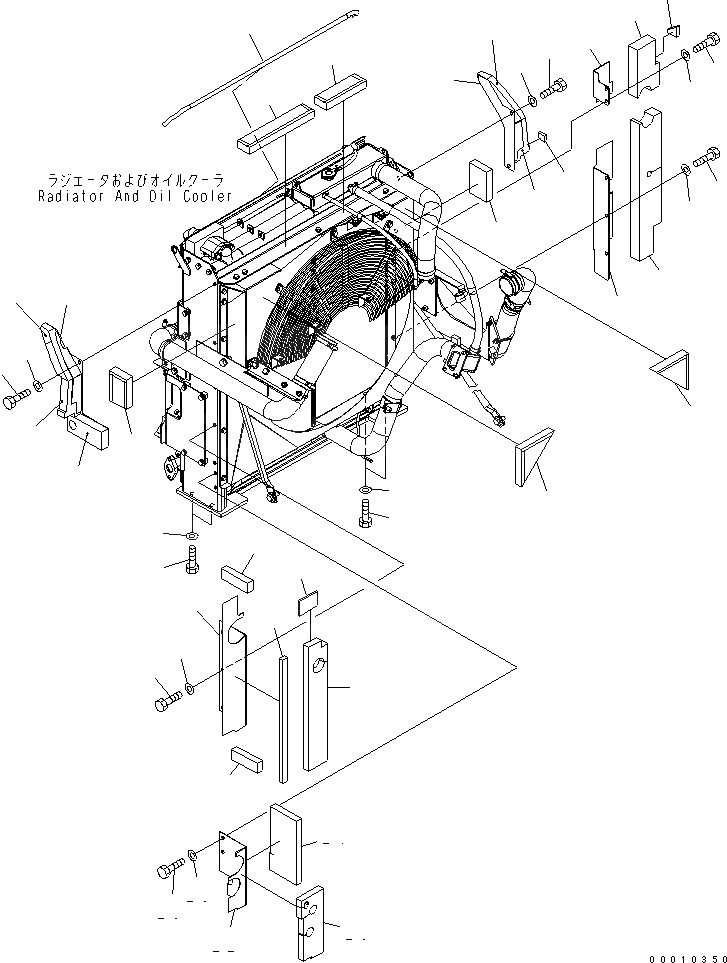 ラジエータおよびオイルクーラ
Radiator And Oil Cooler

00010350