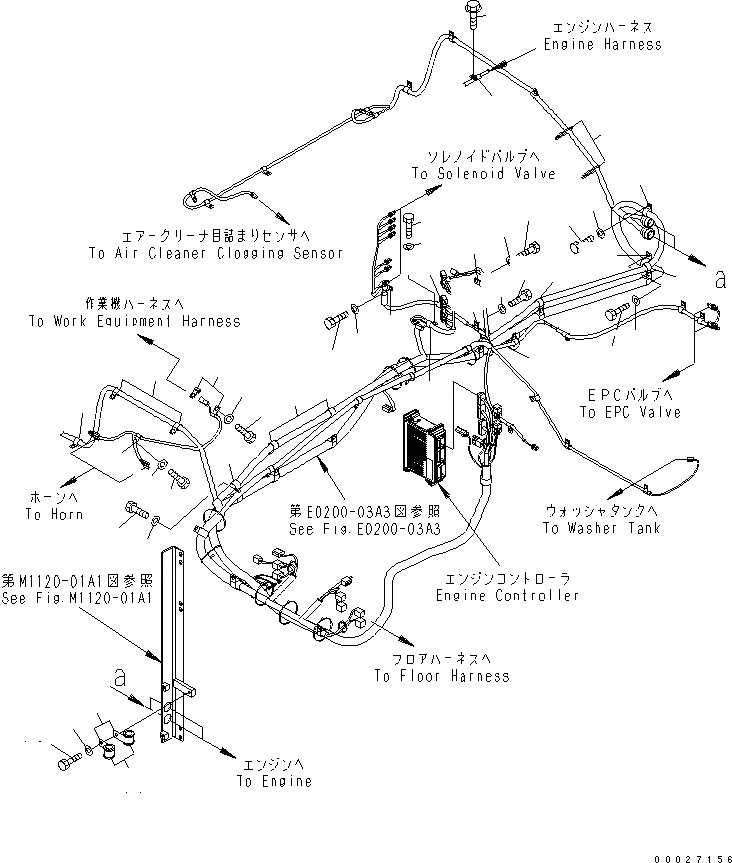 エンジンハーネス
Engine Harness

ソレノイドバルブへ
To Solenoid Valve

エアークリーナ目詰まりセンサへ
To Air Cleaner Clogging Sensor

a

作業機ハーネスへ
To Work Equipment Harness

EPCバルブへ
To EPC Valve

ホーンへ
To Horn

第E0200-03A3図参照
See Fig.E0200-03A3

ウォッシャタンクへ
To Washer Tank

第M1120-01A1図参照
See Fig.M1120-01A1

エンジンコントローラ
Engine Controller

フロアハーネスへ
To Floor Harness

a

エンジンへ
To Engine

00027156