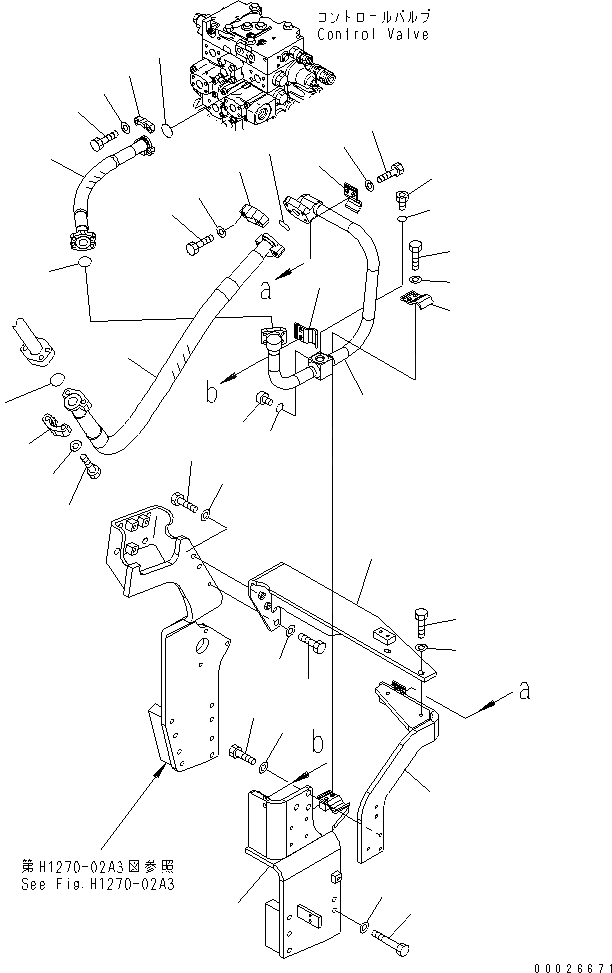 コントロールバルブ
Control Valve

a

b

a

b

第H1270-02A3図参照
See Fig.H1270-02A3

00026671