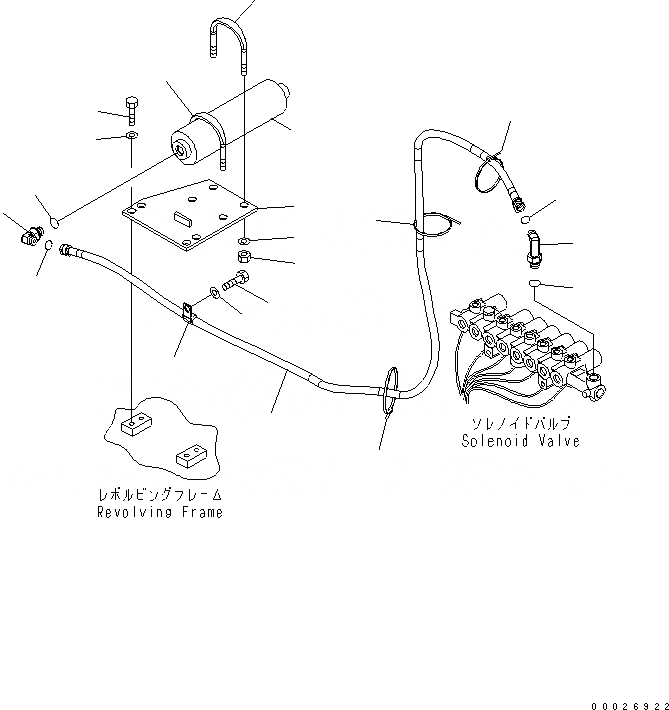 ソレノイドバルブ
Solenoid Valve

レボルビングフレーム
Revolving Frame

00026922