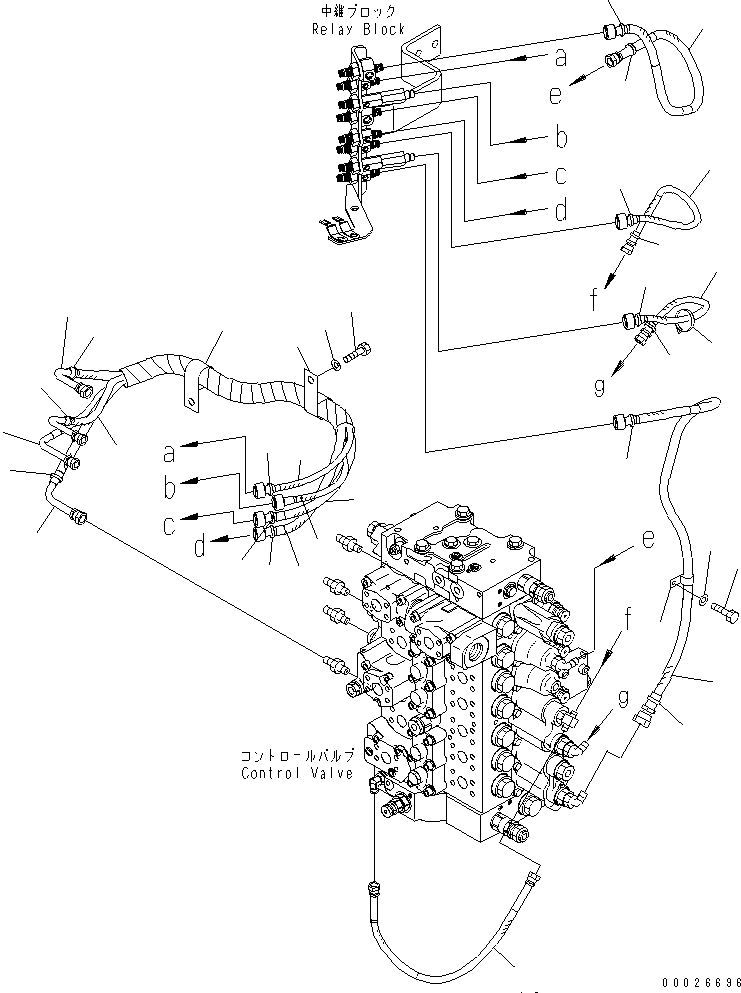 中継ブロック
Relay Block

a
e
b
c
d
f
g
a
b
c
d
e
f
g

コントロールバルブ
Control Valve

00026696