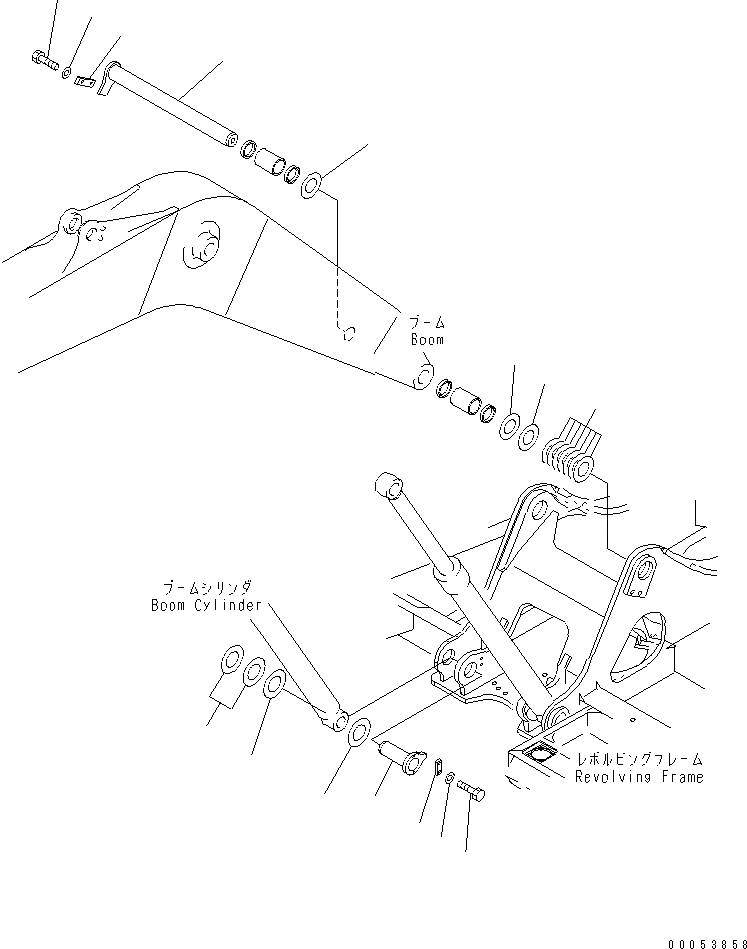 ブーム
Boom

ブームシリンダ
Boom Cylinder

レボルビングフレーム
Revolving Frame

00053858