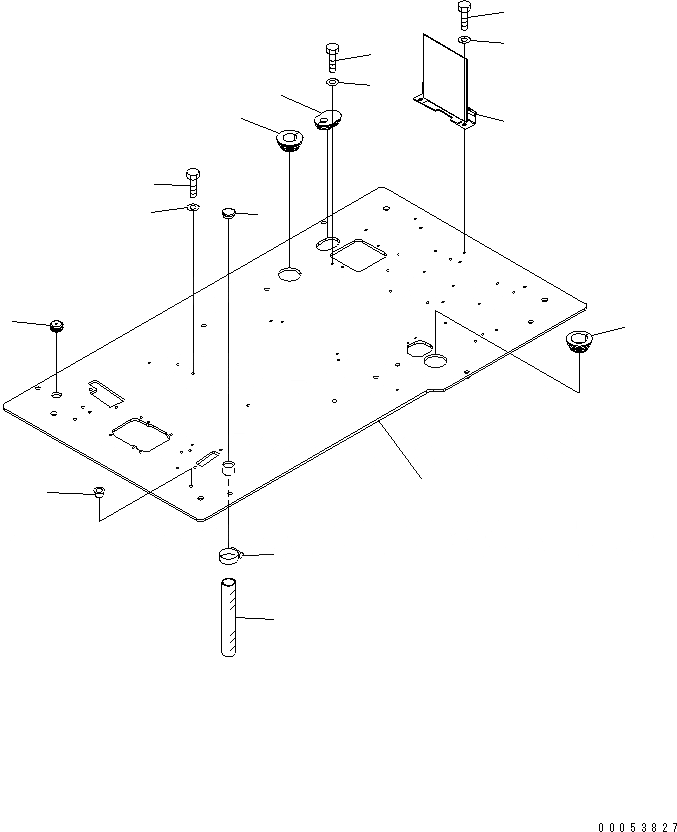 00053827