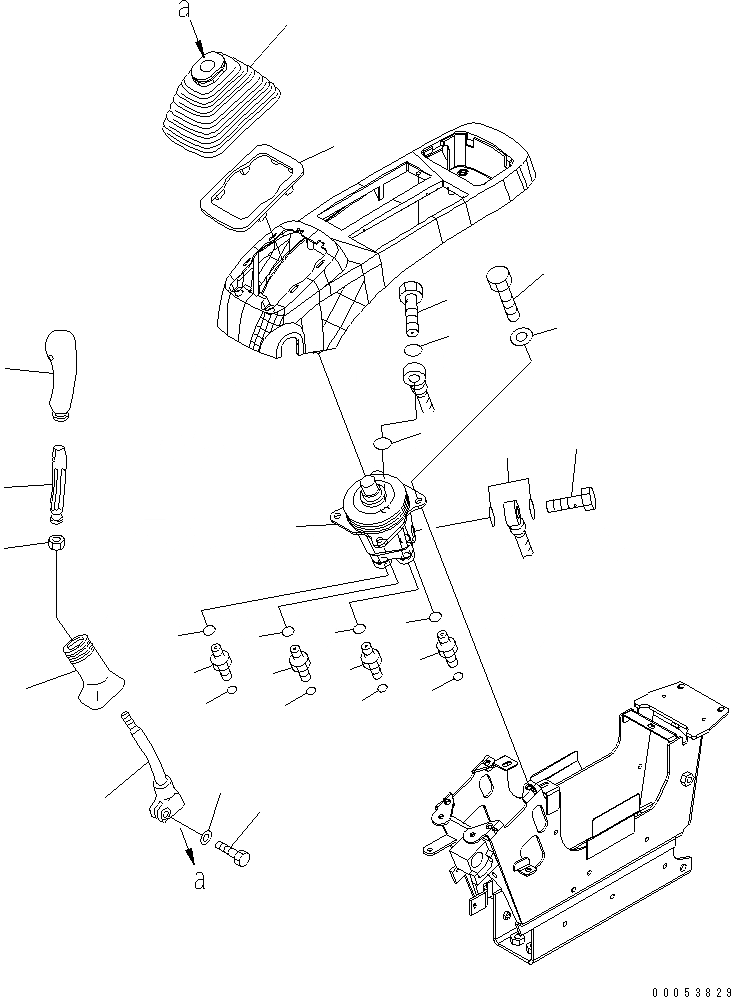 a

a

00053829