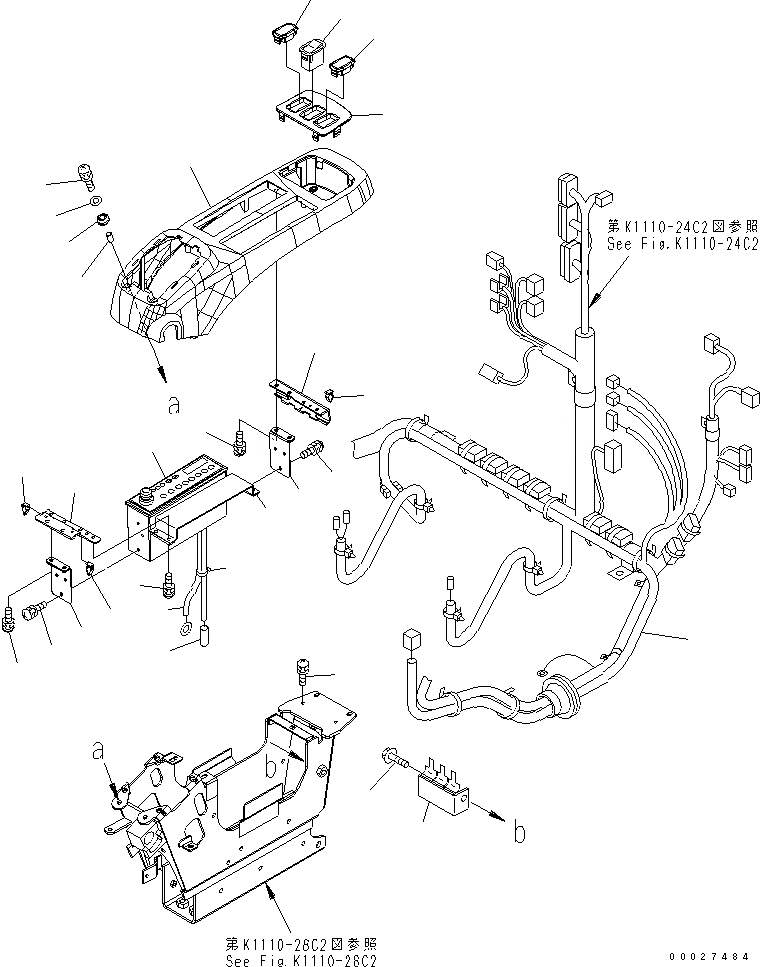 第K1110-24C2図参照
See Fig.K1110-24C2

a

a

b

b

第K1110-28C2図参照
See Fig.K1110-28C2

00027484