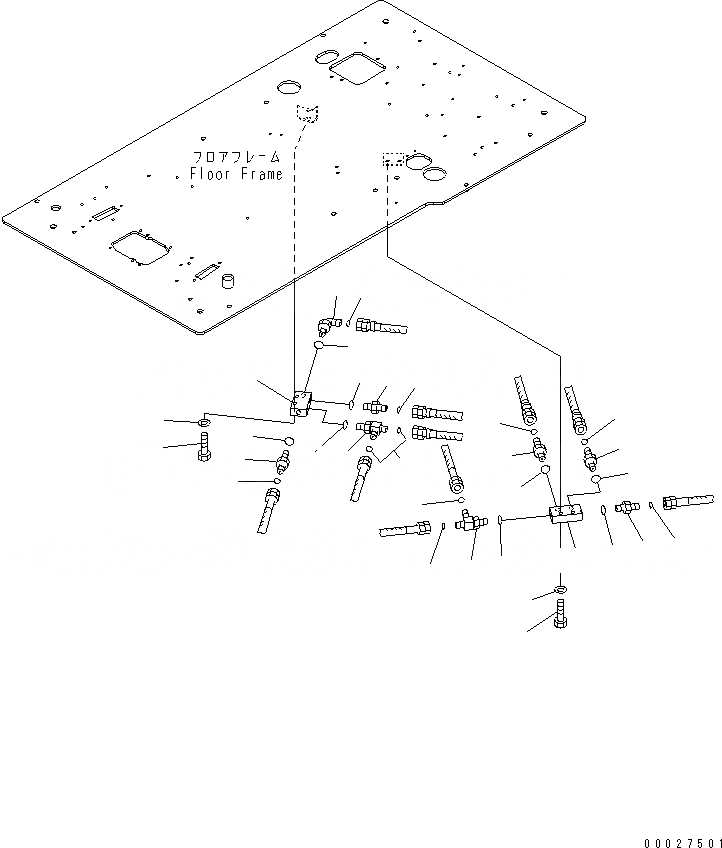 フロアフレーム
Floor Frame

00027501