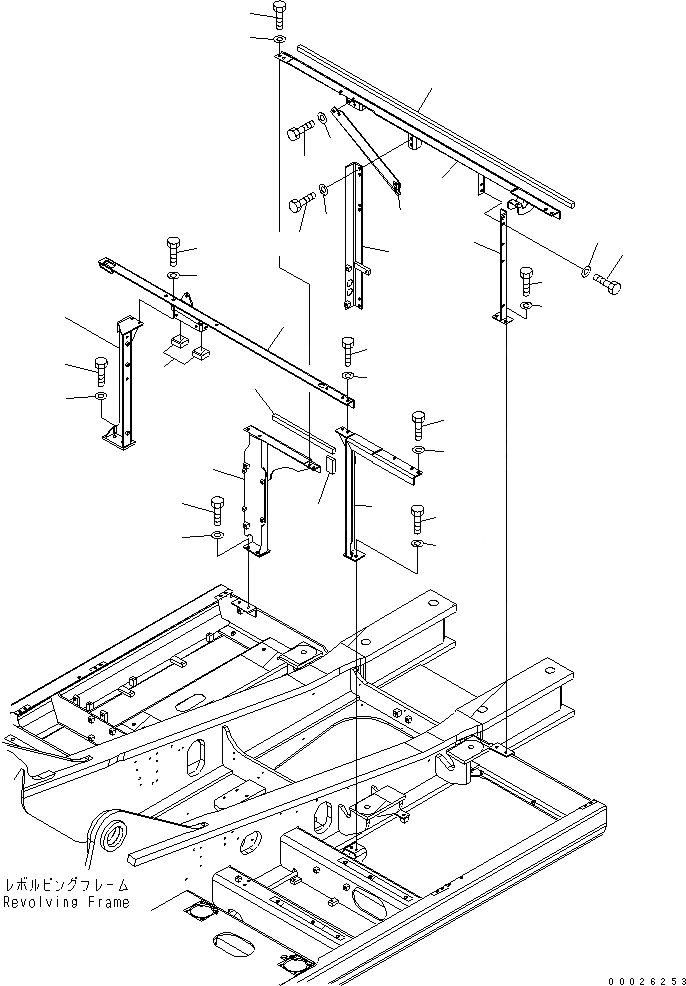 レボルビングフレーム
Revolving Frame

00026253