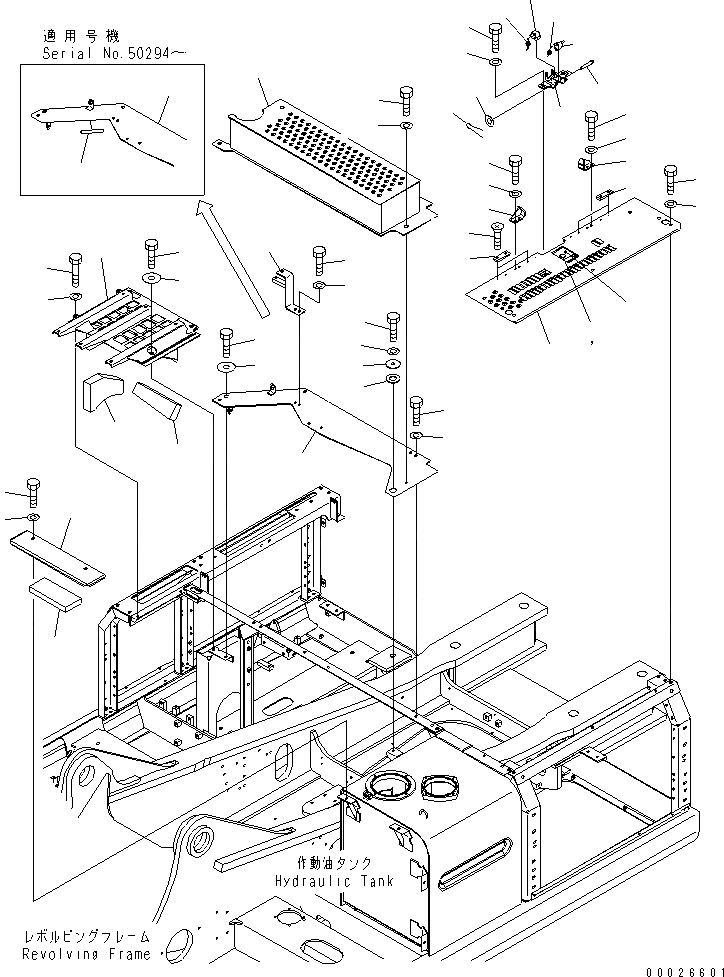 適用号機
Serial No.50294～

作動油タンク
Hydraulic Tank

レボルビングフレーム
Revolving Frame

00026601