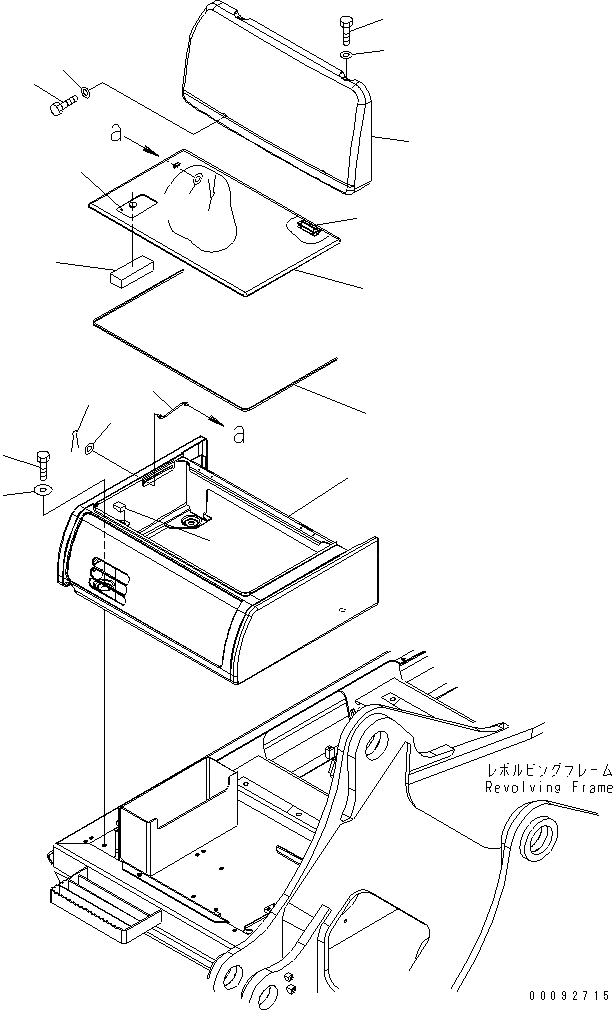 a

a

レボルビングフレーム
Revolving Frame

00092715