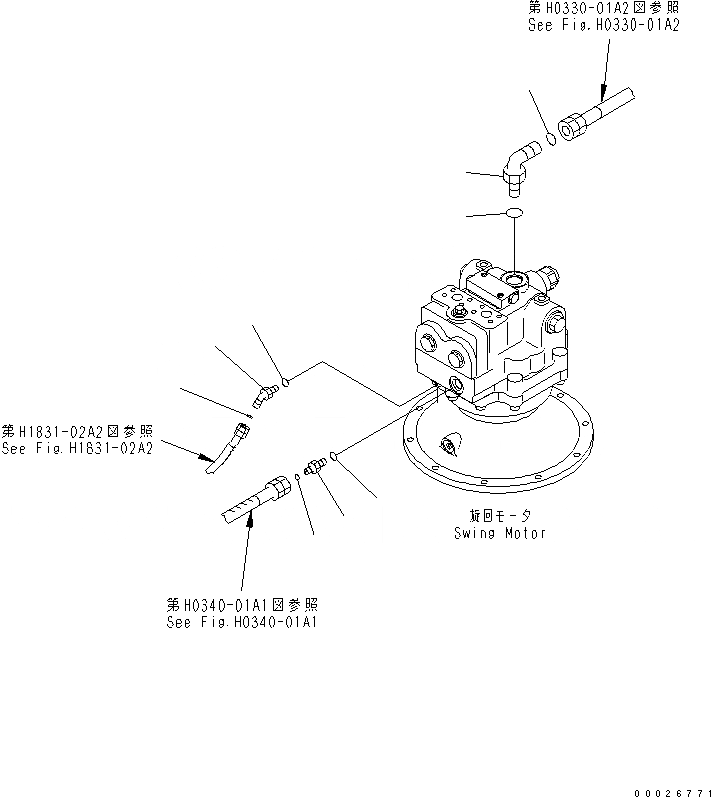 第H0330-01A2図参照
See Fig.H0330-01A2

第H1831-02A2図参照
See Fig.H1831-02A2

旋回モータ
Swing Motor

第H0340-01A1図参照
See Fig.H0340-01A1

00026771