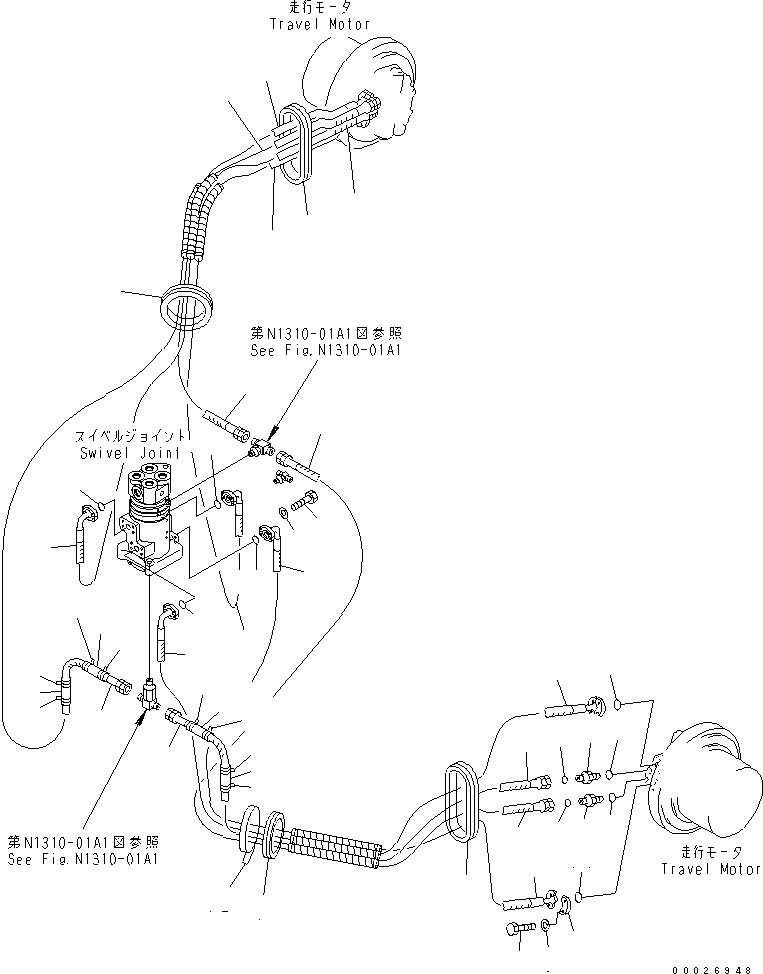 走行モータ
Travel Motor

第N1310-01A1図参照
See Fig.N1310-01A1

スイベルジョイント
Swivel Joint

第N1310-01A1図参照
See Fig.N1310-01A1

走行モータ
Travel Motor

00026948