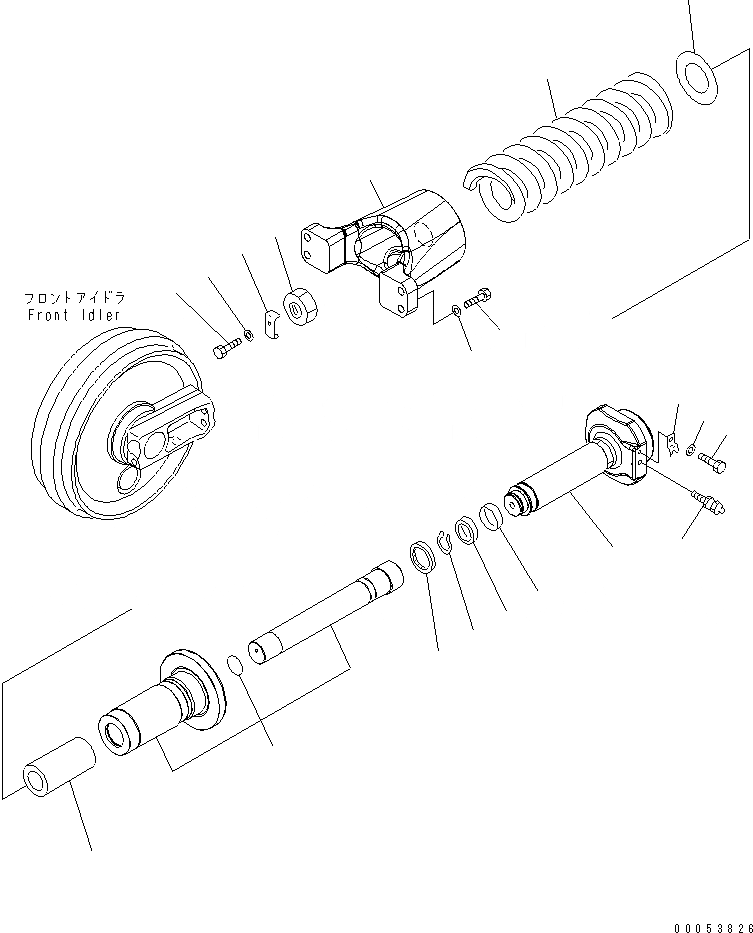 フロントアイドラ
Front Idler

00053826