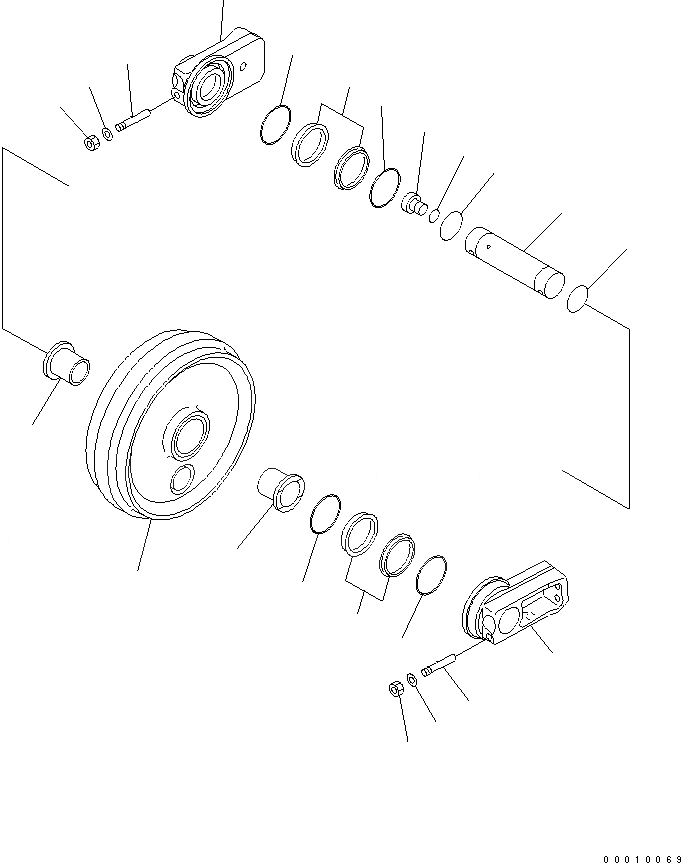 00010069