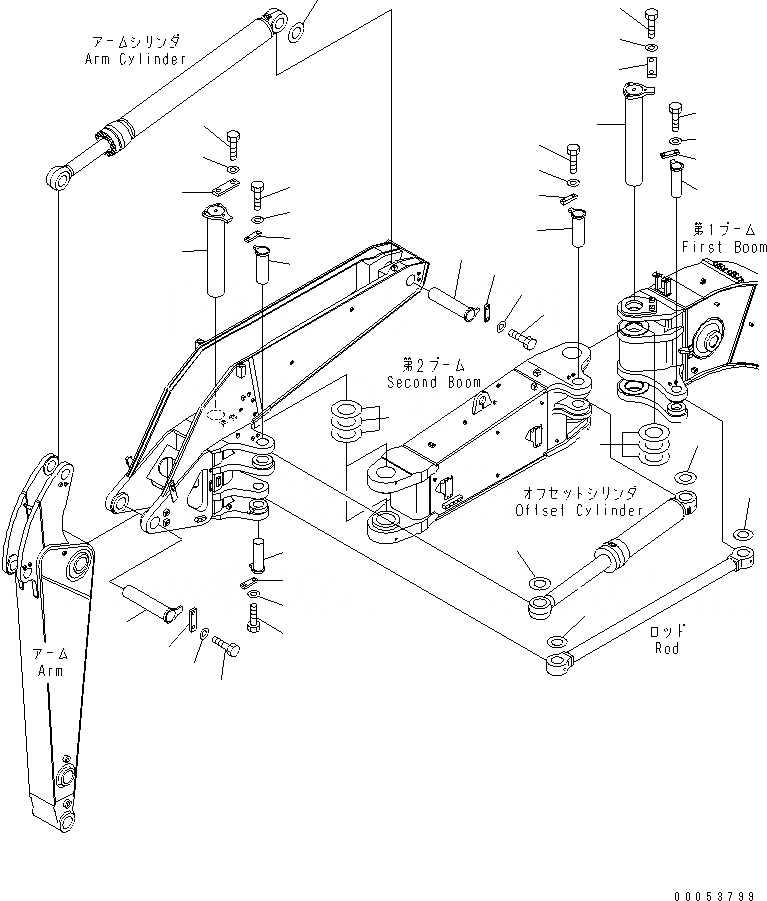 アームシリンダ
Arm Cylinder

第1ブーム
First Boom

第2ブーム
Second Boom

オフセットシリンダ
Offset Cylinder

ロッド
Rod

アーム
Arm

00053799