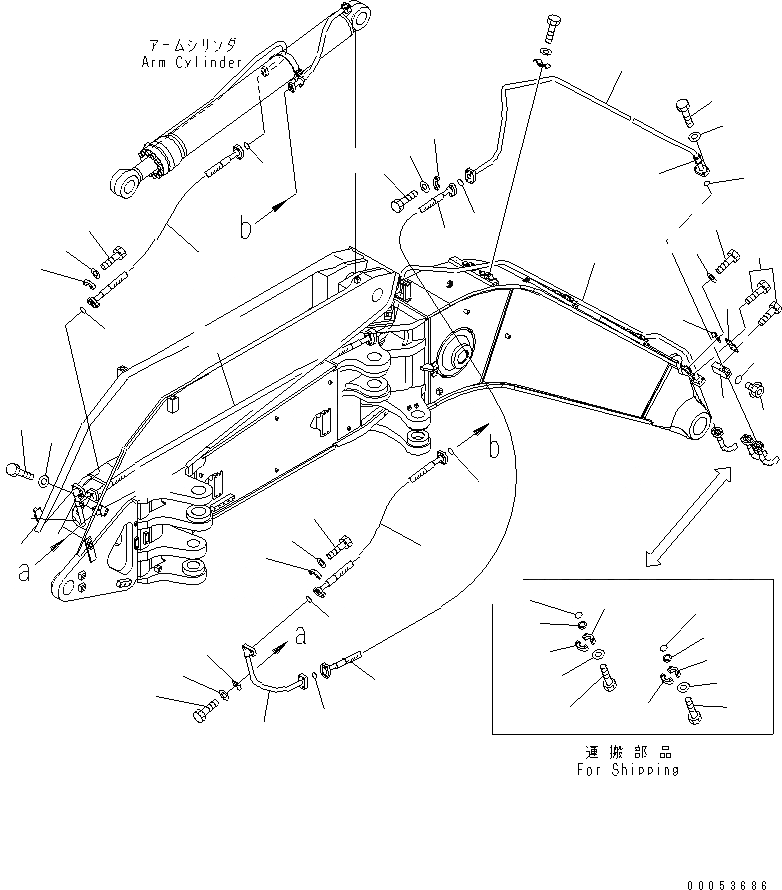 アームシリンダ
Arm Cylinder

b

b

a

a

運搬部品
For Shipping

00053686