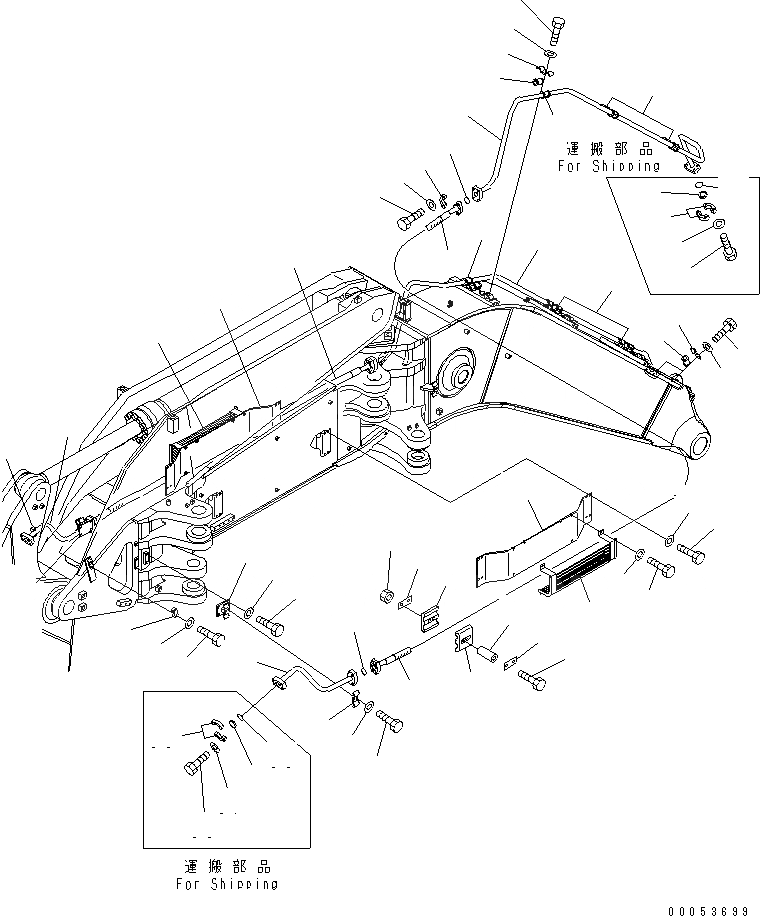 運搬部品
For Shipping

運搬部品
For Shipping

00053699