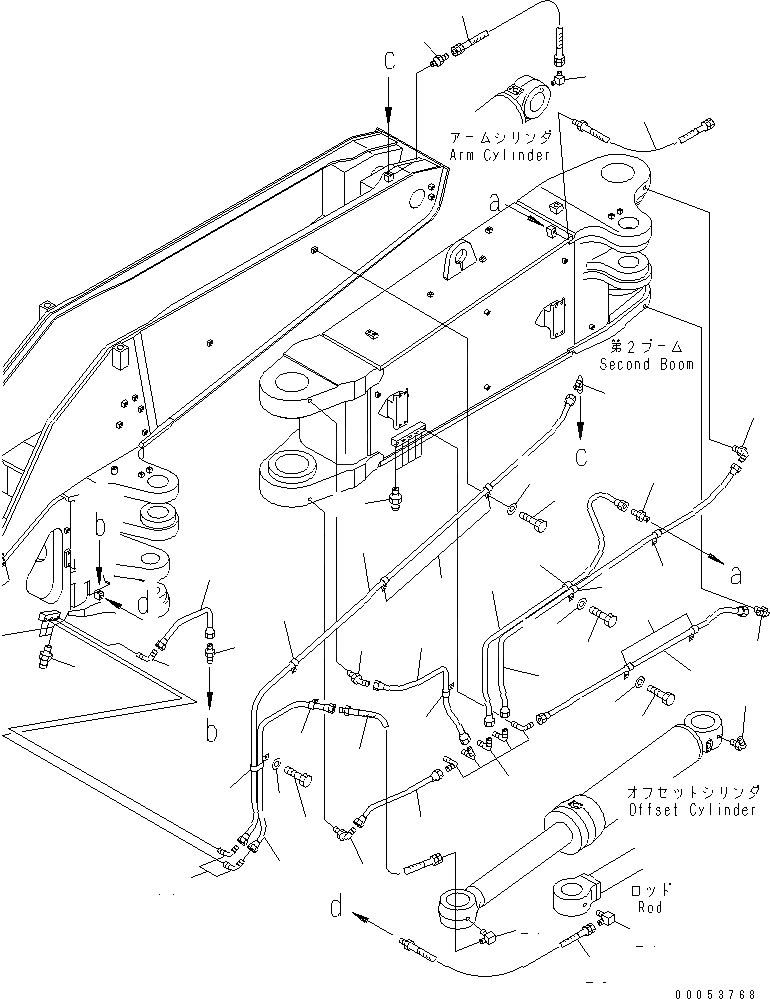 c

アームシリンダ
Arm Cylinder

a

第2ブーム
Second Boom

c

a

b

d

b

オフセットシリンダ
Offset Cylinder

ロッド
Rod

d

00053768