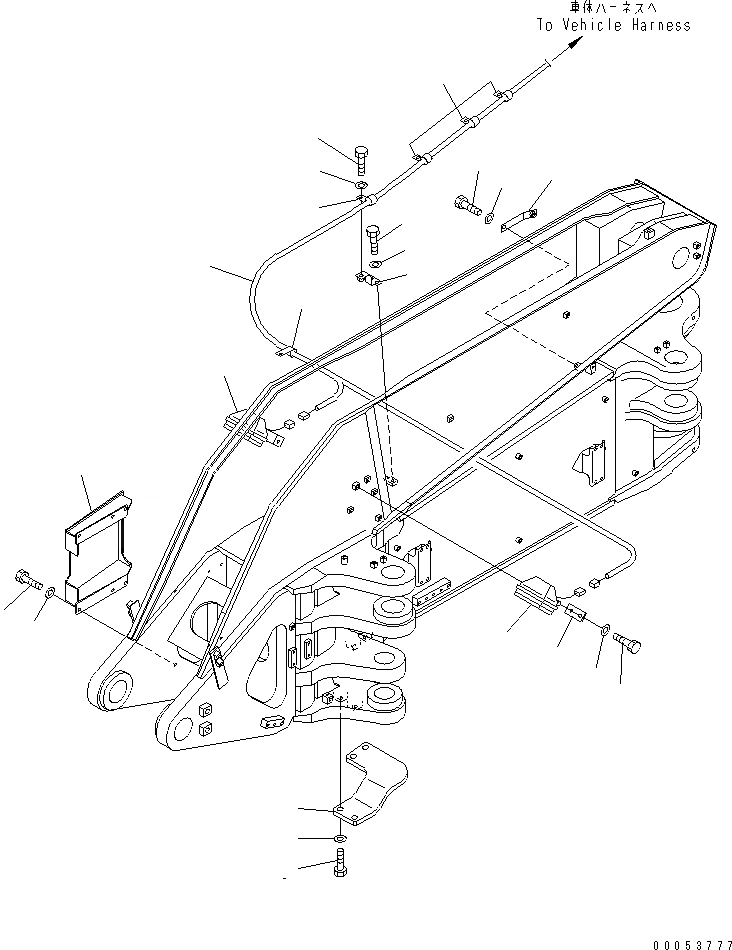 車体ハーネスへ
To Vehicle Harness

00053777