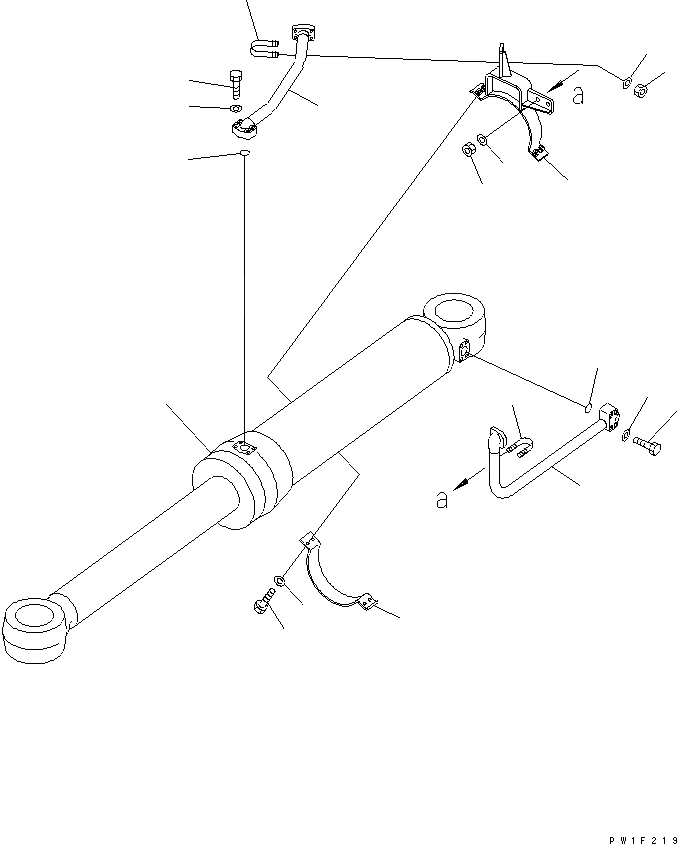 a

a

PW1F219