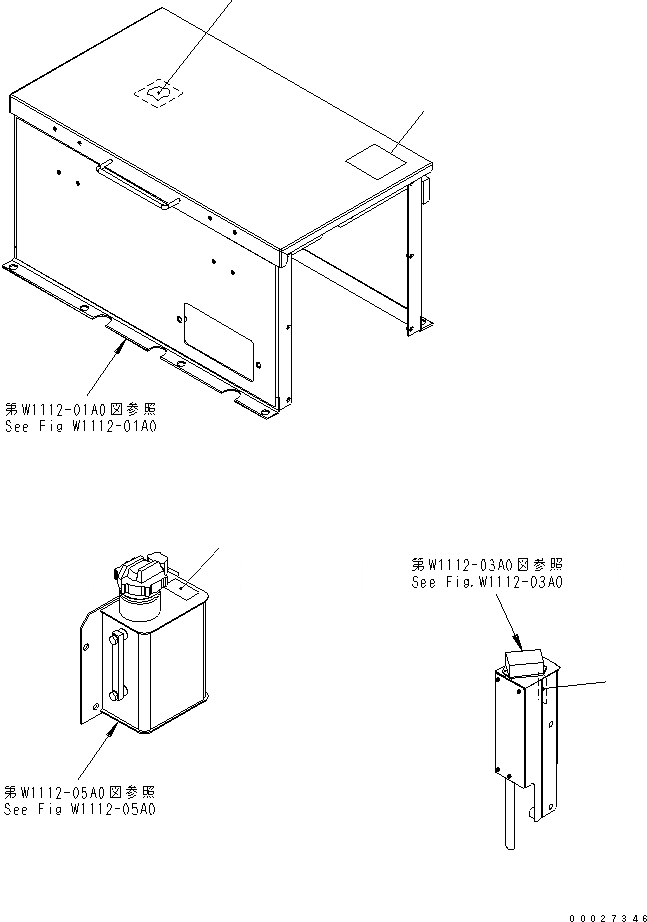 第W1112-01A0図参照
See Fig W1112-01A0

第W1112-03A0図参照
See Fig.W1112-03A0

第W1112-05A0図参照
See Fig W1112-05A0

00027346