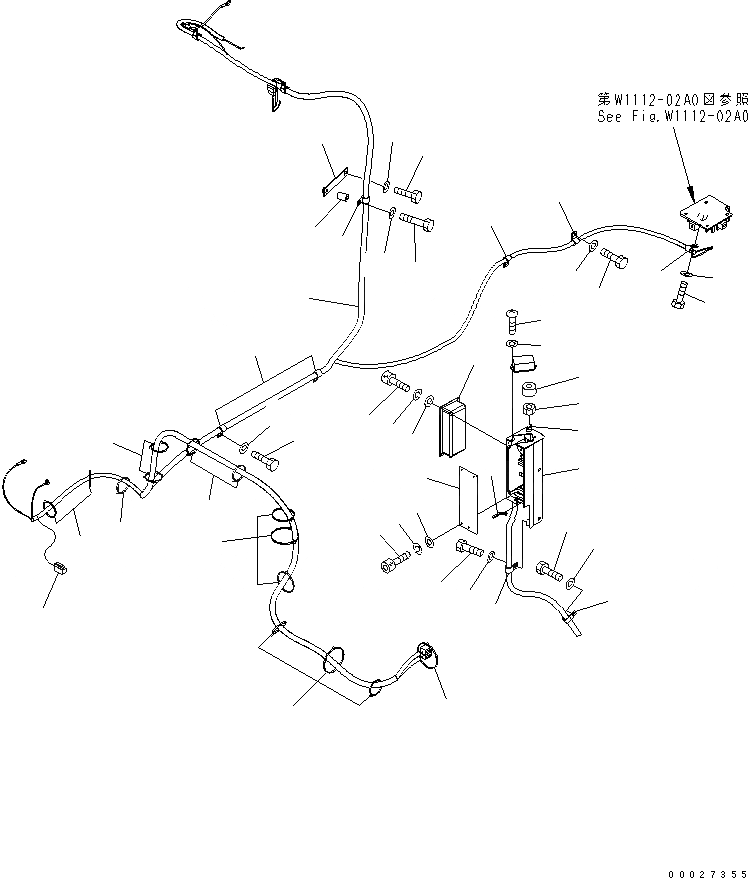 第W1112-02A0図参照
See Fig.W1112-02A0

00027355