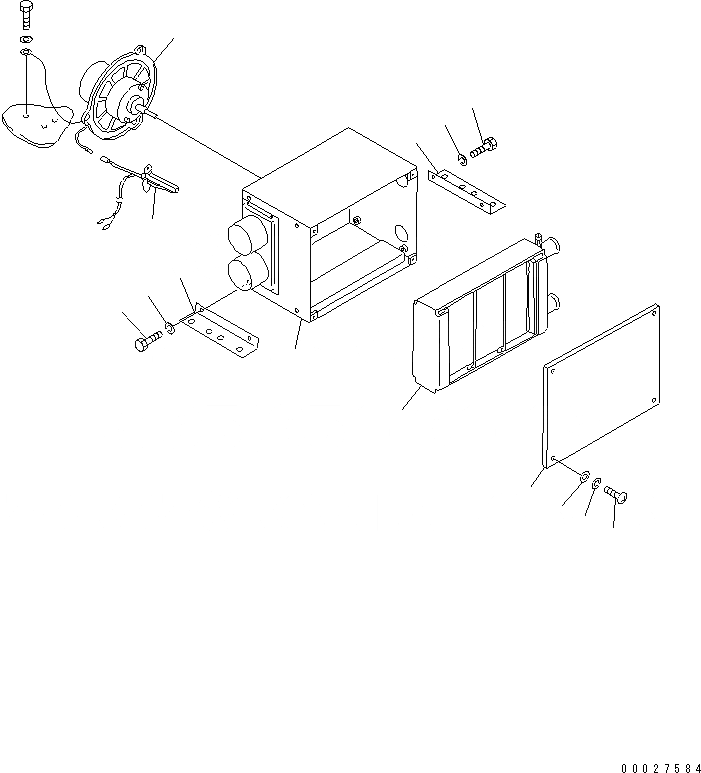 00027584