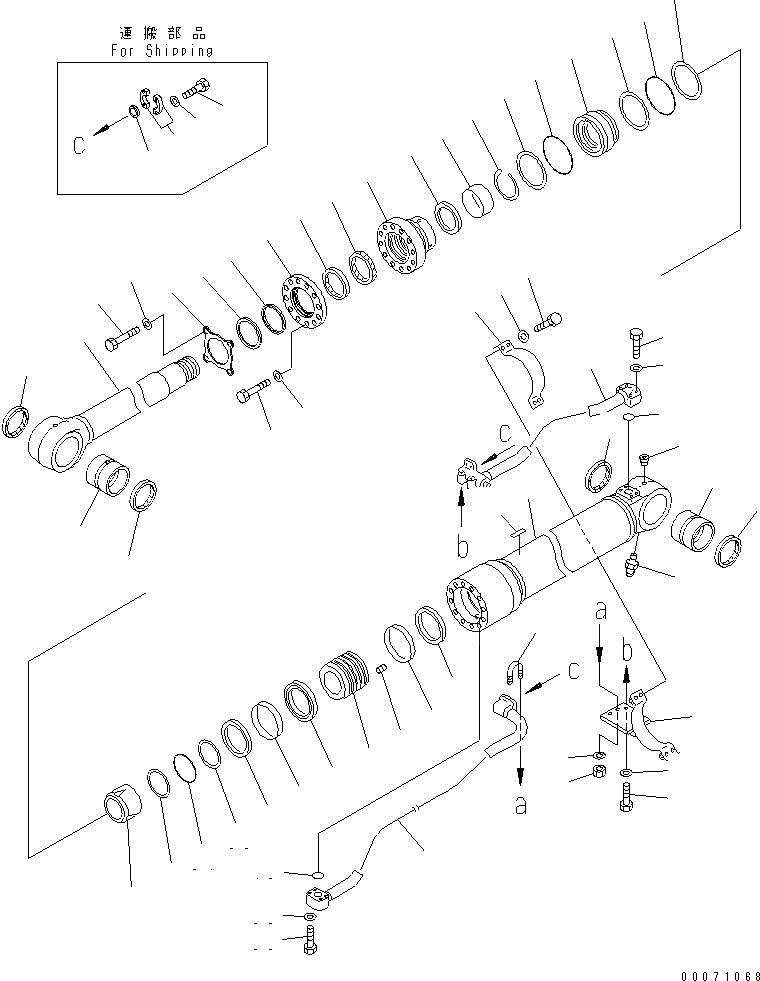 運搬部品
For Shipping

C

C

b

a

b

C

a

00071068