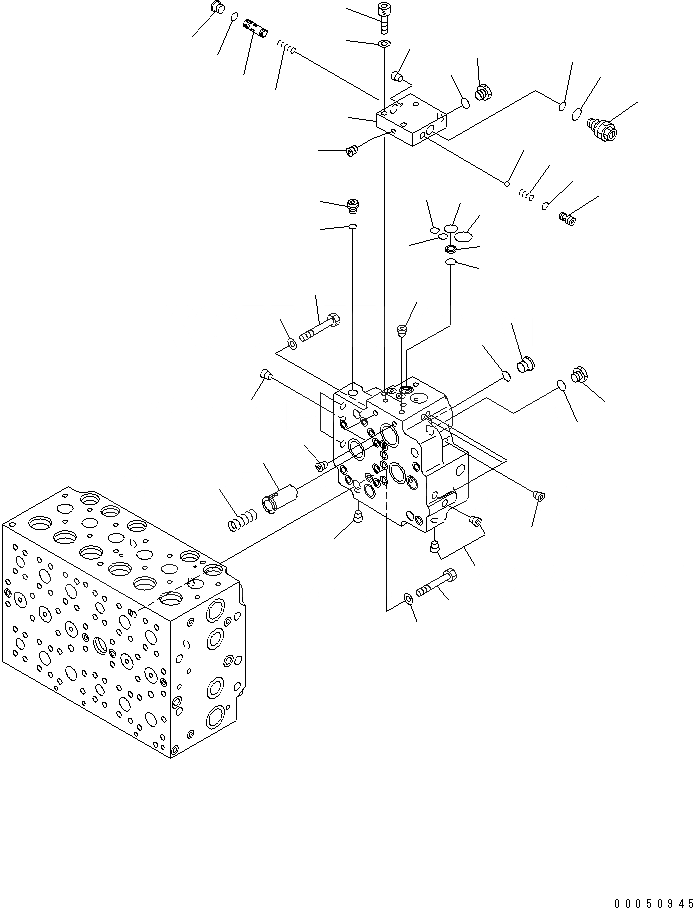 00050945