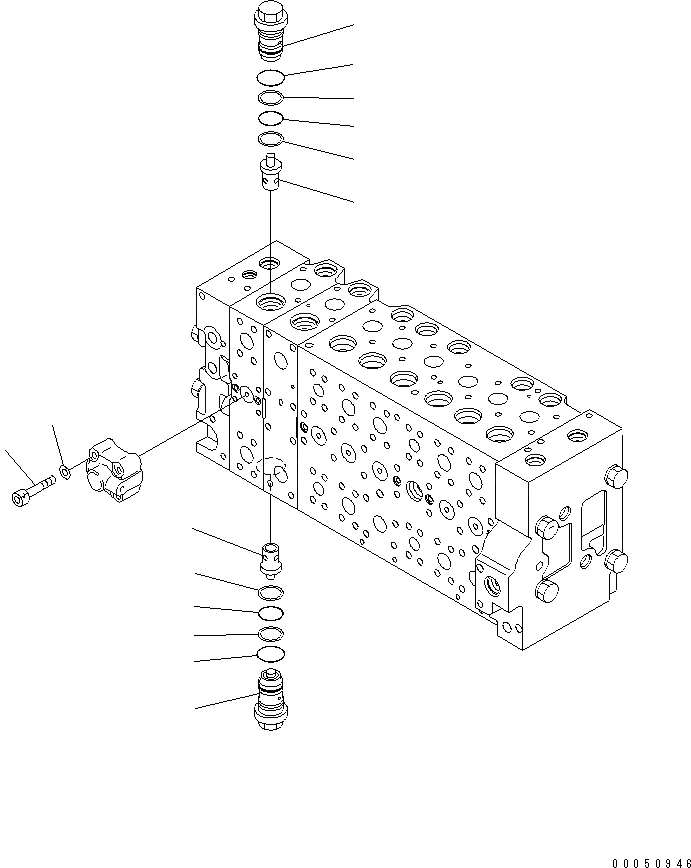 00050946