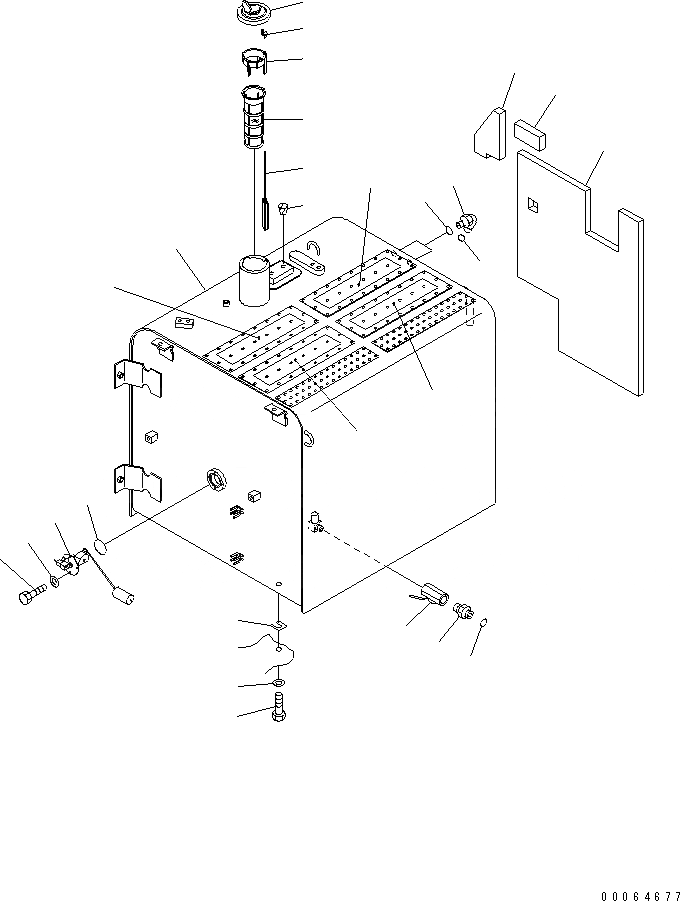 00064677